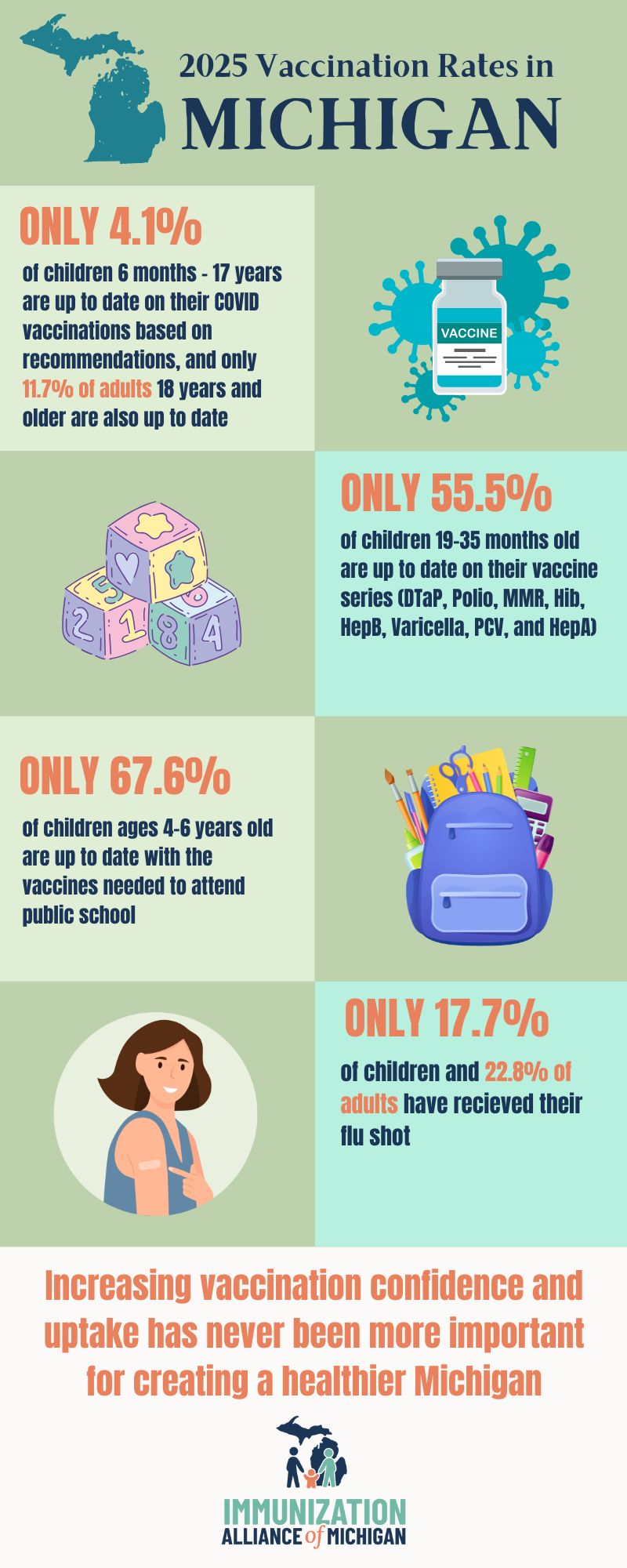 2025 Vaccination Rates in
MICHIGAN

ONLY 4.1%
of children 6 months - 17 years are up to date on their COVID vaccinations based on recommendations, and only 11.7% of adults 18 years and older are also up to date

VACCINE

ONLY 55.5%
of children 19-35 months old are up to date on their vaccine series (DTaP, Polio, MMR, Hib, HepB, Varicella, PCV, and HepA)

5 6 2 1 8 4

ONLY 67.6%
of children ages 4-6 years old are up to date with the vaccines needed to attend public school

ONLY 17.7%
of children and 22.8% of adults have recieved their flu shot

Increasing vaccination confidence and uptake has never been more important for creating a healthier Michigan

IMMUNIZATION
ALLIANCE of MICHIGAN